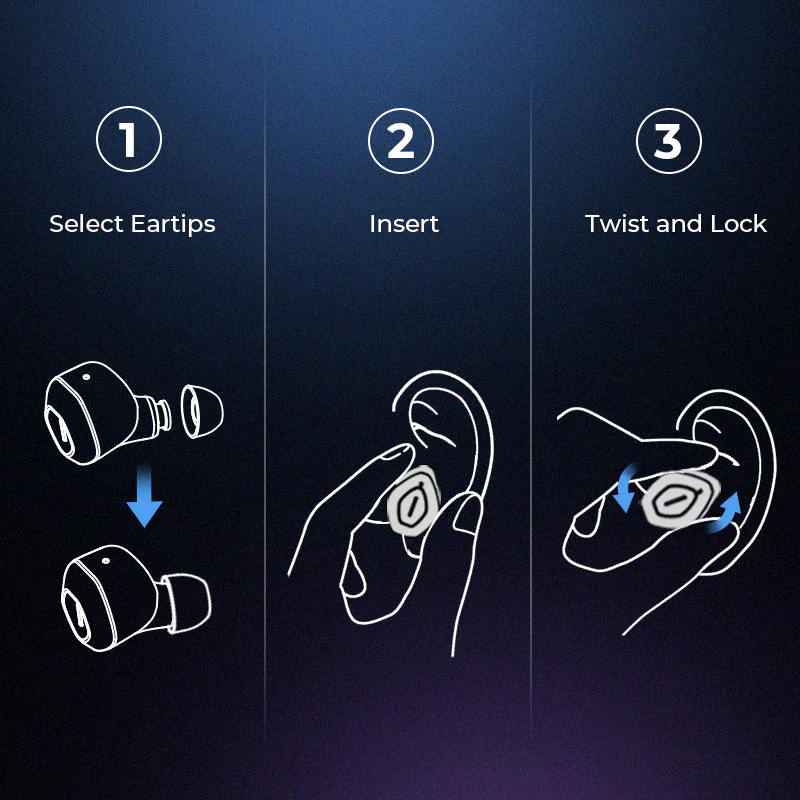 1
Select Eartips

2
Insert

3
Twist and Lock