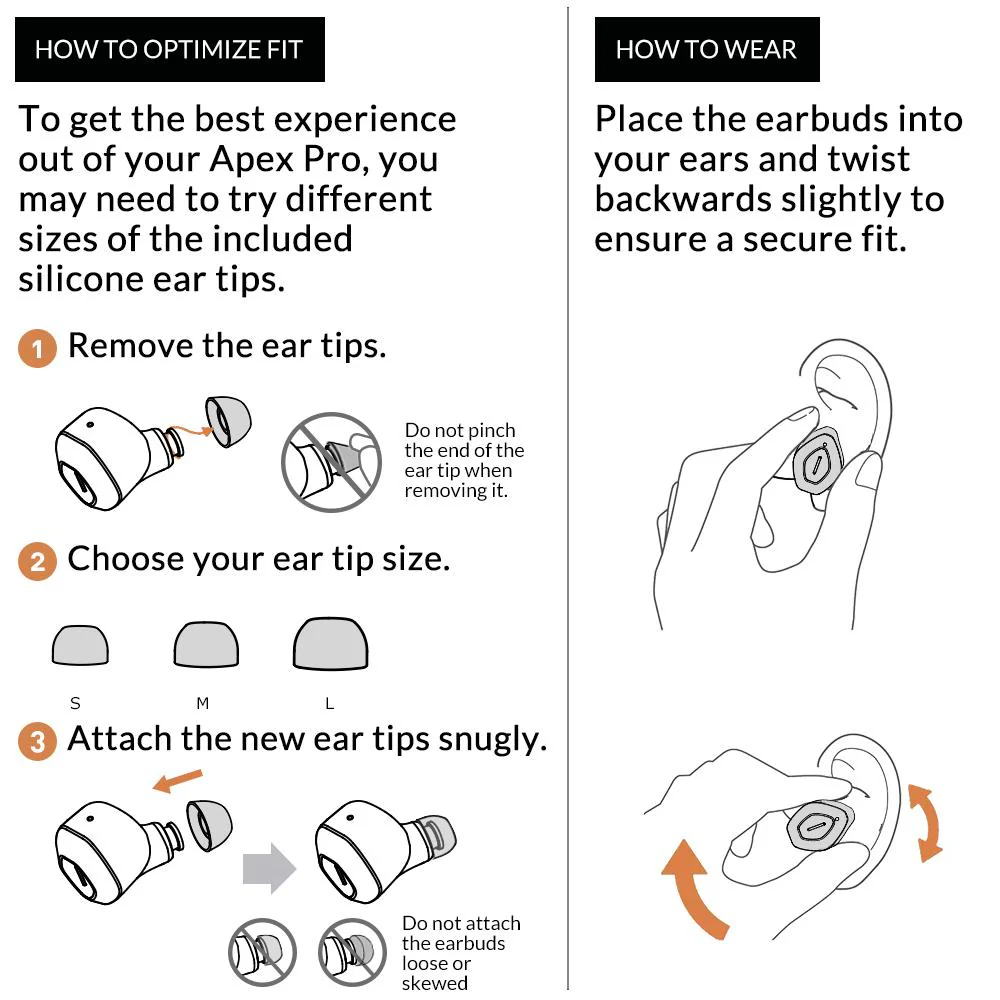 HOW TO OPTIMIZE FIT

To get the best experience out of your Apex Pro, you may need to try different sizes of the included silicone ear tips.

1 Remove the ear tips.

Do not pinch the end of the ear tip when removing it.

2 Choose your ear tip size.

S M L

3 Attach the new ear tips snugly.

Do not attach the earbuds loose or skewed

HOW TO WEAR

Place the earbuds into your ears and twist backwards slightly to ensure a secure fit.